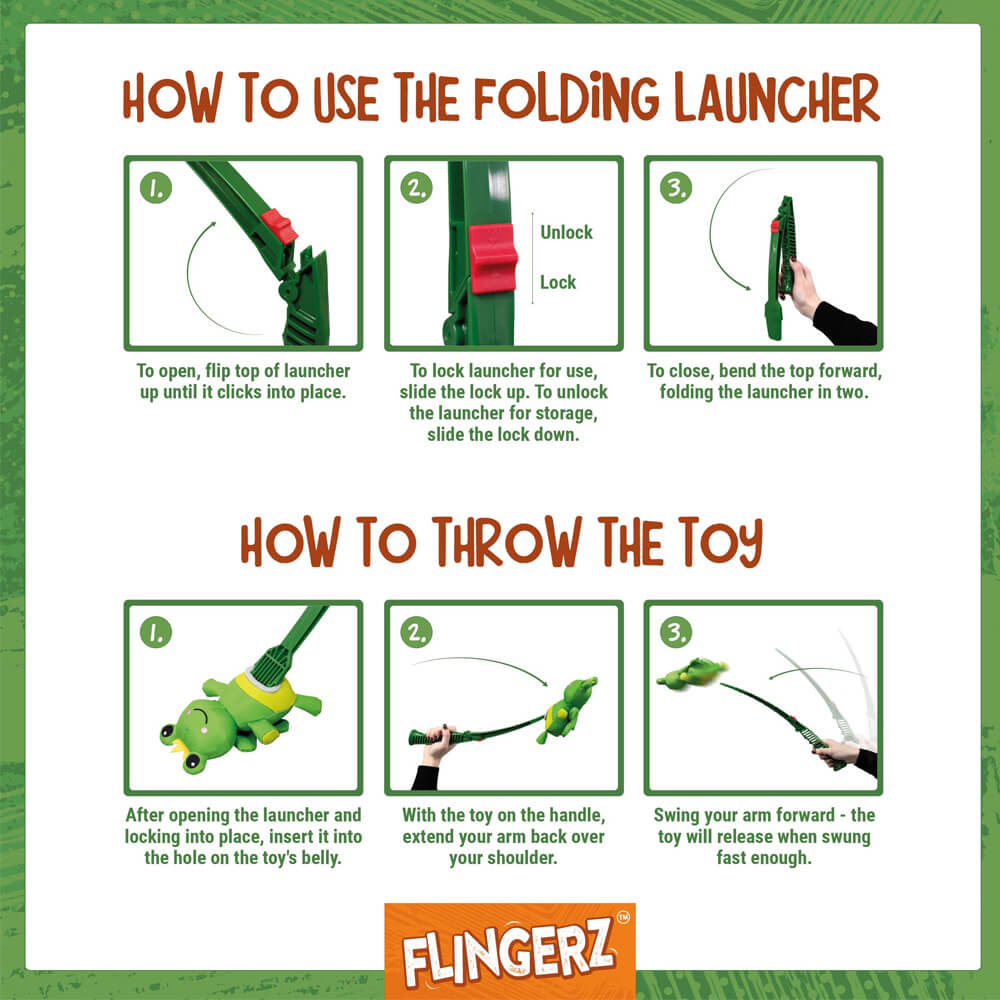 HOW TO USE THE FOLDING LAUNCHER

1.

To open, flip top of launcher up until it clicks into place.

2.

Unlock

Lock

To lock launcher for use, slide the lock up. To unlock the launcher for storage, slide the lock down.

3.

To close, bend the top forward, folding the launcher in two.

HOW TO THROW THE TOY

1.

After opening the launcher and locking into place, insert it into the hole on the toy's belly.

2.

With the toy on the handle, extend your arm back over your shoulder.

3.

Swing your arm forward - the toy will release when swung fast enough.

FLINGERZ™