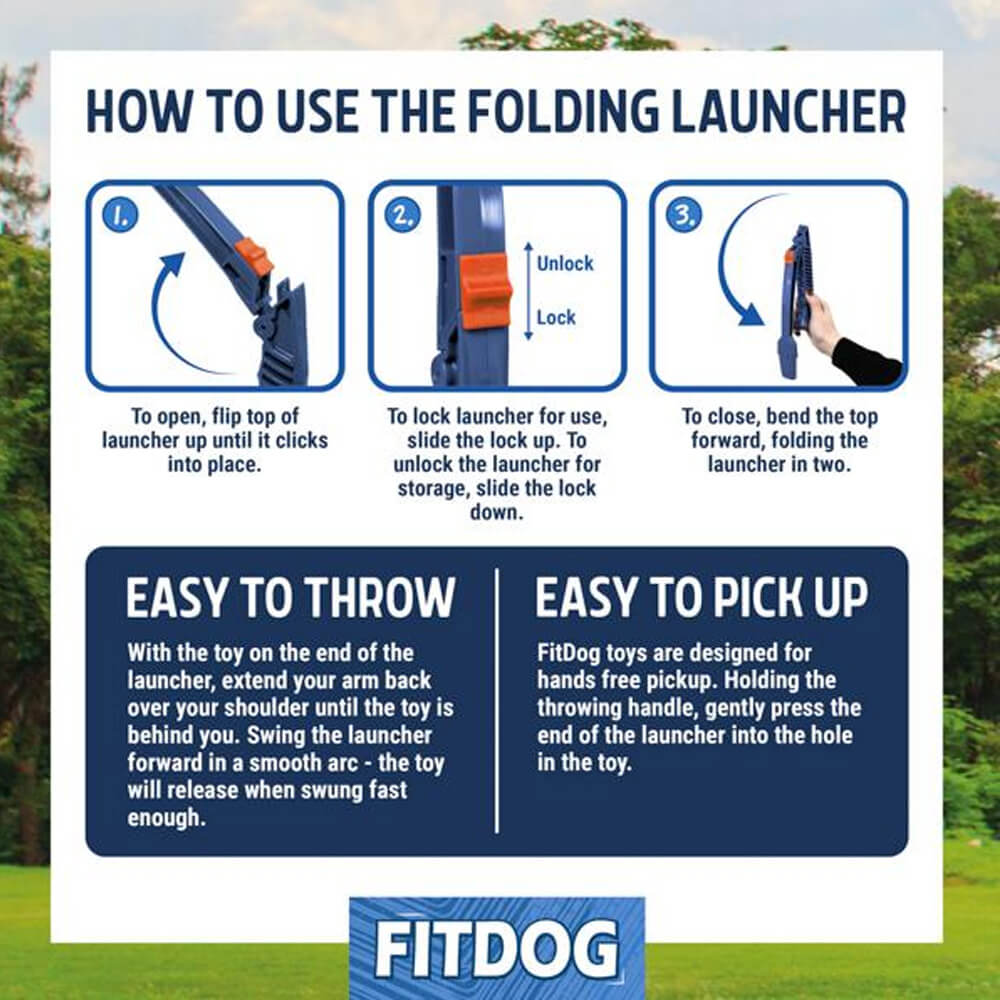 HOW TO USE THE FOLDING LAUNCHER

1.

To open, flip top of launcher up until it clicks into place.

2.

Unlock

Lock

To lock launcher for use, slide the lock up. To unlock the launcher for storage, slide the lock down.

3.

To close, bend the top forward, folding the launcher in two.

EASY TO THROW

With the toy on the end of the launcher, extend your arm back over your shoulder until the toy is behind you. Swing the launcher forward in a smooth arc - the toy will release when swung fast enough.

EASY TO PICK UP

FitDog toys are designed for hands free pickup. Holding the throwing handle, gently press the end of the launcher into the hole in the toy.

FITDOG