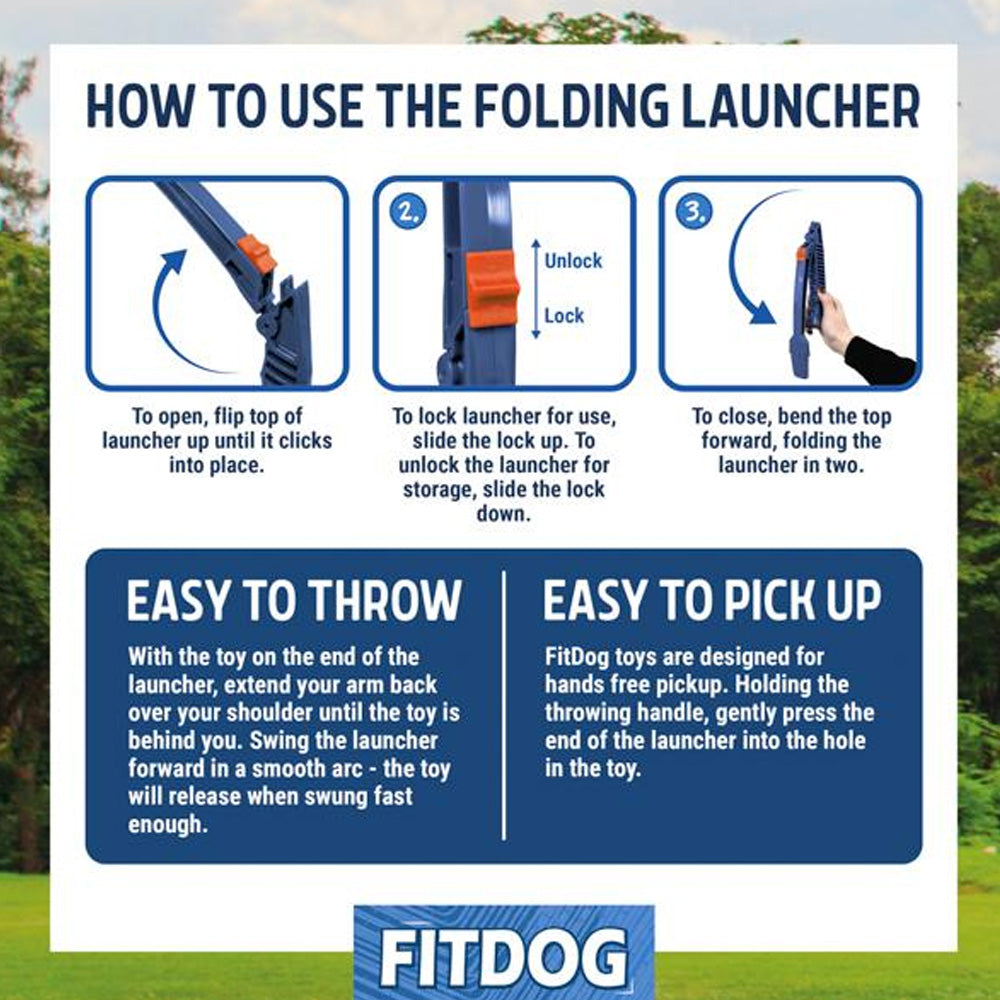 HOW TO USE THE FOLDING LAUNCHER

To open, flip top of launcher up until it clicks into place.

2.

Unlock

Lock

To lock launcher for use, slide the lock up. To unlock the launcher for storage, slide the lock down.

3.

To close, bend the top forward, folding the launcher in two.

EASY TO THROW

With the toy on the end of the launcher, extend your arm back over your shoulder until the toy is behind you. Swing the launcher forward in a smooth arc - the toy will release when swung fast enough.

EASY TO PICK UP

FitDog toys are designed for hands free pickup. Holding the throwing handle, gently press the end of the launcher into the hole in the toy.

FITDOG