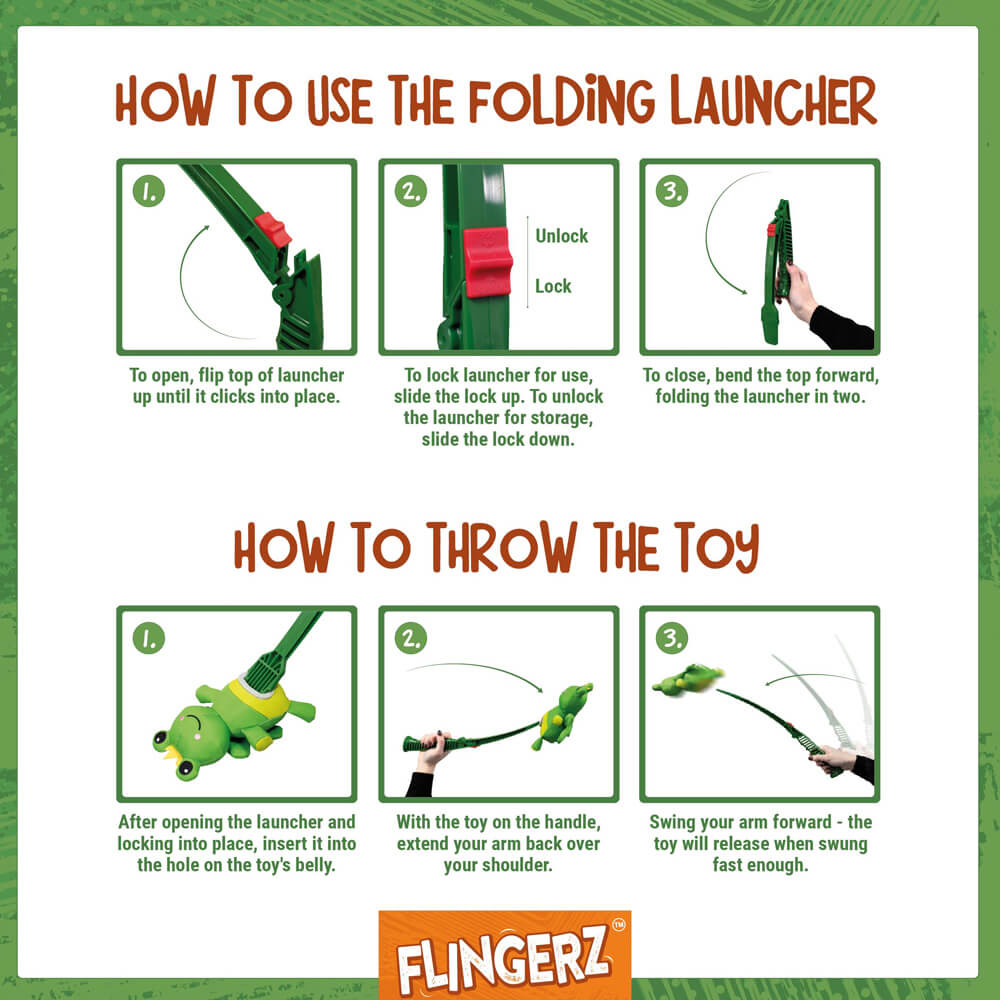 HOW TO USE THE FOLDING LAUNCHER

1.

To open, flip top of launcher up until it clicks into place.

2.

Unlock

Lock

To lock launcher for use, slide the lock up. To unlock the launcher for storage, slide the lock down.

3.

To close, bend the top forward, folding the launcher in two.

HOW TO THROW THE TOY

1.

After opening the launcher and locking into place, insert it into the hole on the toy's belly.

2.

With the toy on the handle, extend your arm back over your shoulder.

3.

Swing your arm forward - the toy will release when swung fast enough.

FLINGERZ™